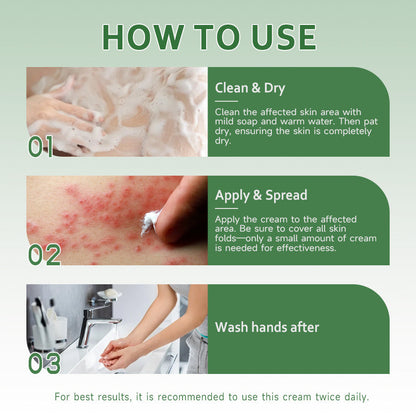 HOW TO USE

01

Clean & Dry

Clean the affected skin area with mild soap and warm water. Then pat dry, ensuring the skin is completely dry.

02

Apply & Spread

Apply the cream to the affected area. Be sure to cover all skin folds—only a small amount of cream is needed for effectiveness.

03

Wash hands after

For best results, it is recommended to use this cream twice daily.