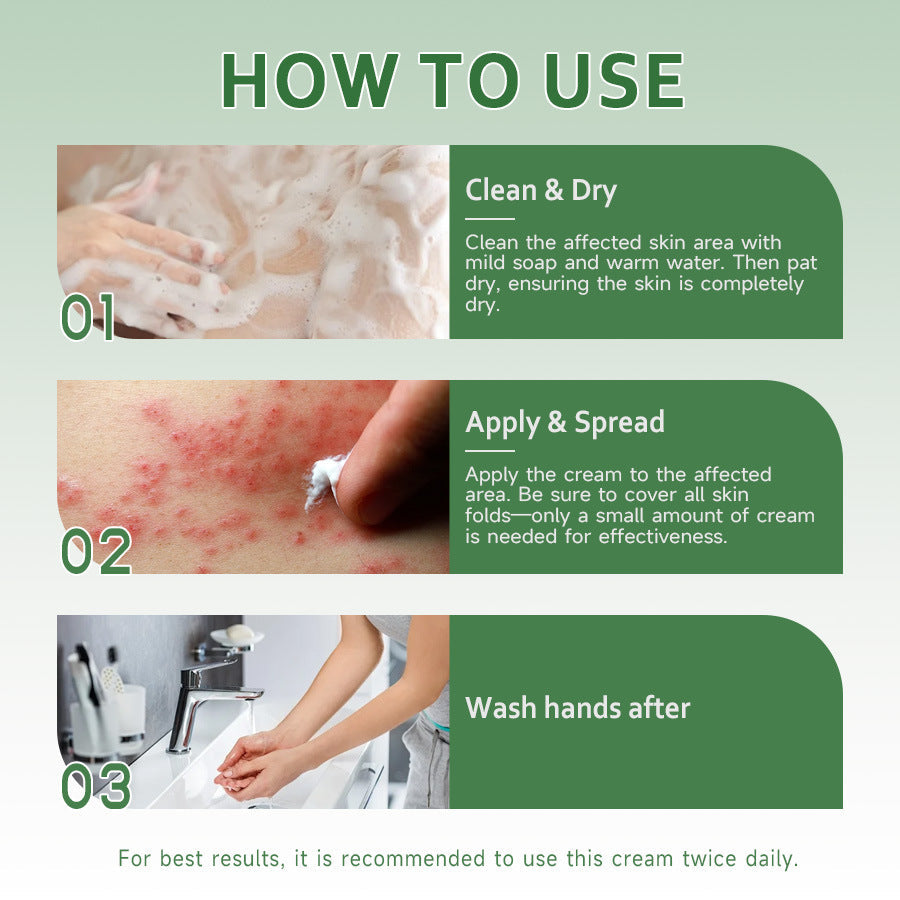 HOW TO USE

01

Clean & Dry

Clean the affected skin area with mild soap and warm water. Then pat dry, ensuring the skin is completely dry.

02

Apply & Spread

Apply the cream to the affected area. Be sure to cover all skin folds—only a small amount of cream is needed for effectiveness.

03

Wash hands after

For best results, it is recommended to use this cream twice daily.